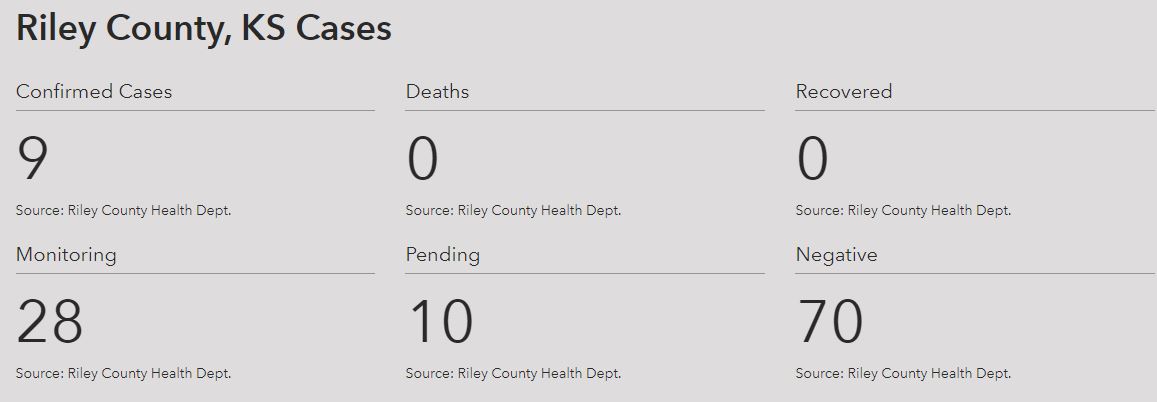 Riley County, KS Cases

Confirmed Cases

9

Source: Riley County Health Dept.

Deaths

0

Source: Riley County Health Dept.

Recovered

0

Source: Riley County Health Dept.

Monitoring

28

Source: Riley County Health Dept.

Pending

10

Source: Riley County Health Dept.

Negative

70

Source: Riley County Health Dept.